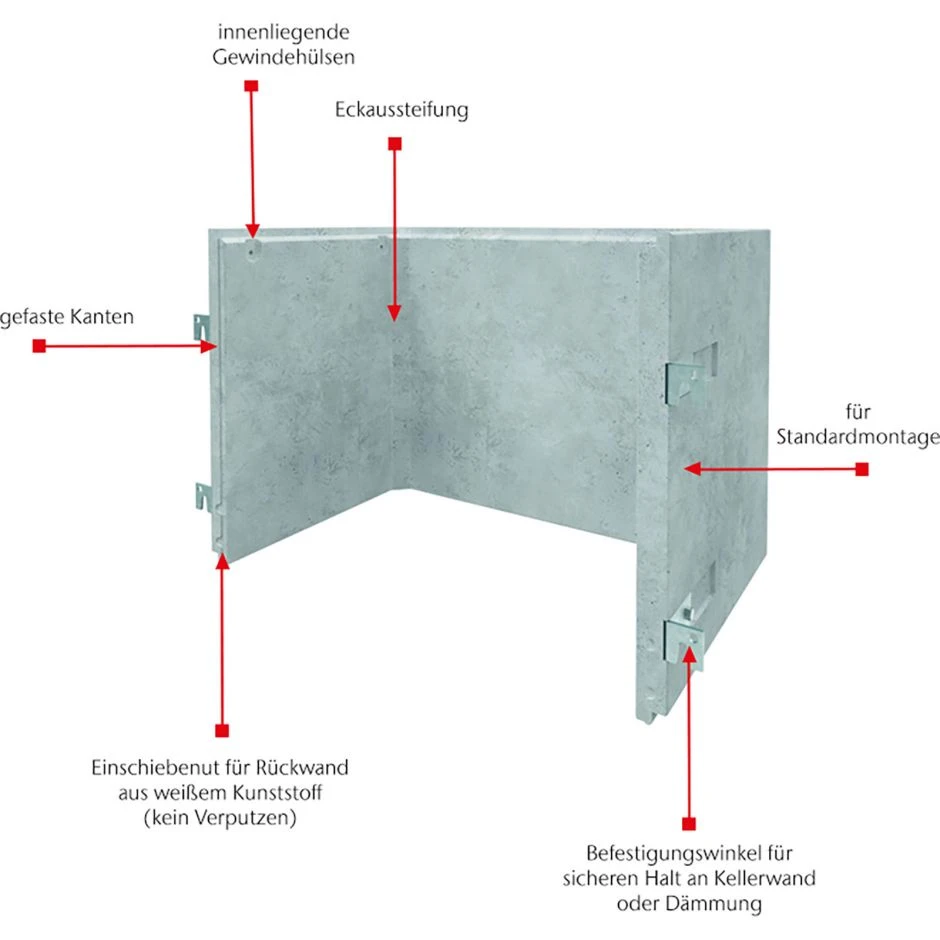 innenliegende Gewindehülsen

Eckaussteifung

gefaste Kanten

für Standardmontage

Einschiebenut für Rückwand aus weißem Kunststoff (kein Verputzen)

Befestigungswinkel für sicheren Halt an Kellerwand oder Dämmung