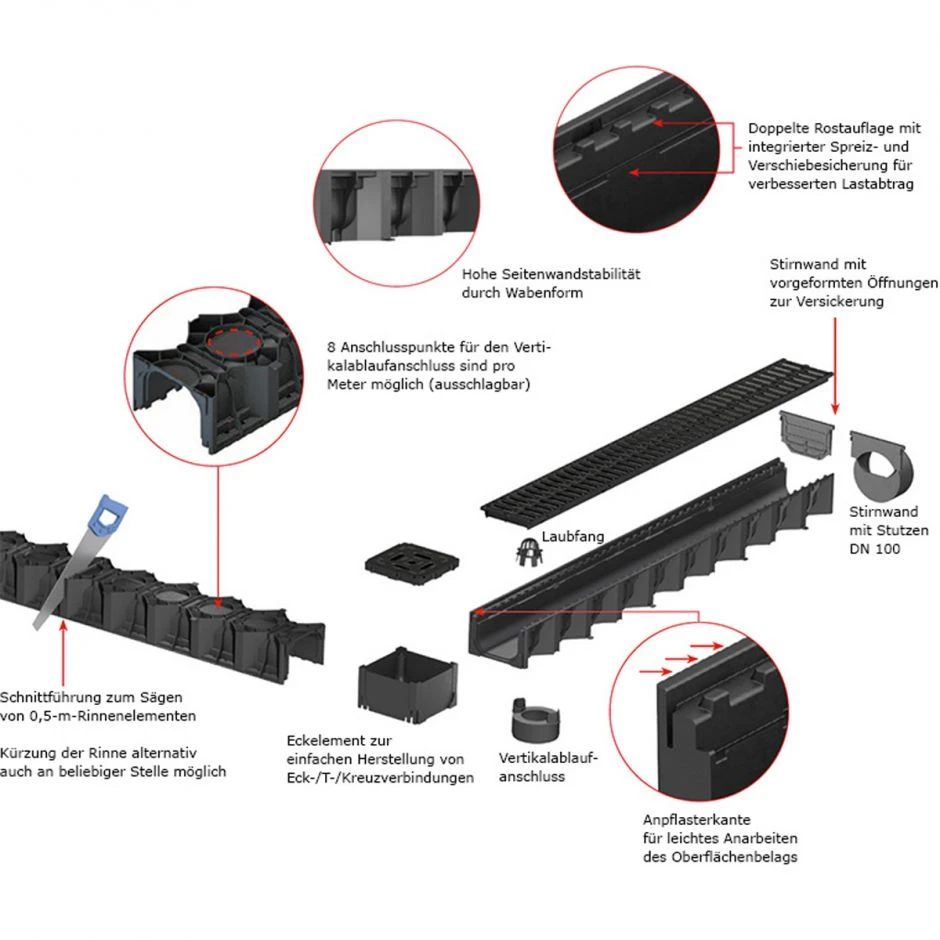 Doppelte Rostauflage mit integrierter Spreiz- und Verschiebesicherung für verbesserten Lastabtrag

Hohe Seitenwandstabilität durch Wabenform

Stirnwand mit vorgeformten Öffnungen zur Versickerung

8 Anschlusspunkte für den Vertikalablaufanschluss sind pro Meter möglich (ausschlagbar)

Laubfang

Stirnwand mit Stutzen DN 100

Schnittführung zum Sägen von 0,5-m-Rinnenelementen

Kürzung der Rinne alternativ auch an beliebiger Stelle möglich

Eckelement zur einfachen Herstellung von Eck-/T-/Kreuzverbindungen

Vertikalablaufanschluss

Anpflasterkante für leichtes Anarbeiten des Oberflächenbelags